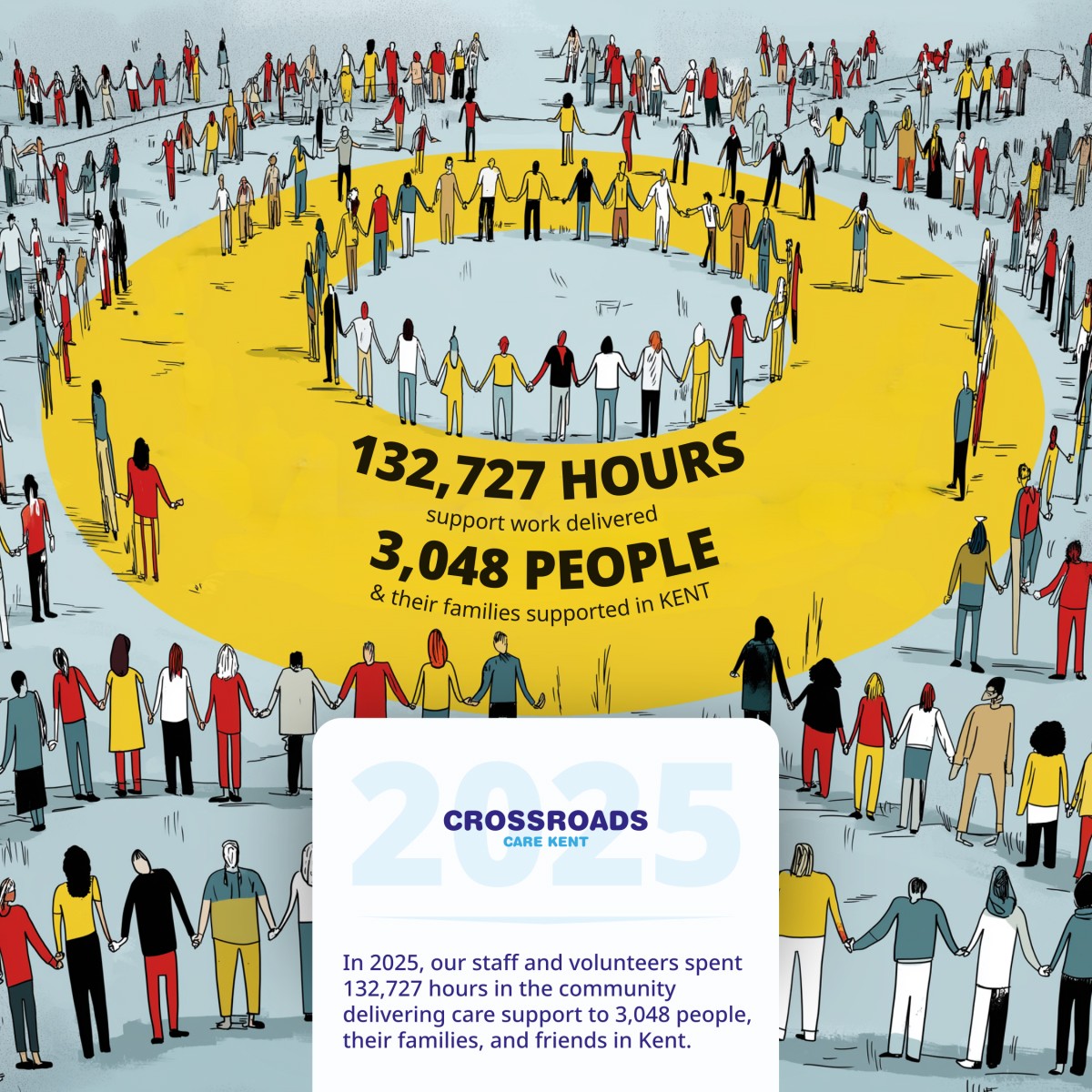 132,727 HOURS
support work delivered
3,048 PEOPLE
& their families supported in KENT

2025
CROSSROADS
CARE KENT

In 2025, our staff and volunteers spent 132,727 hours in the community delivering care support to 3,048 people, their families, and friends in Kent.